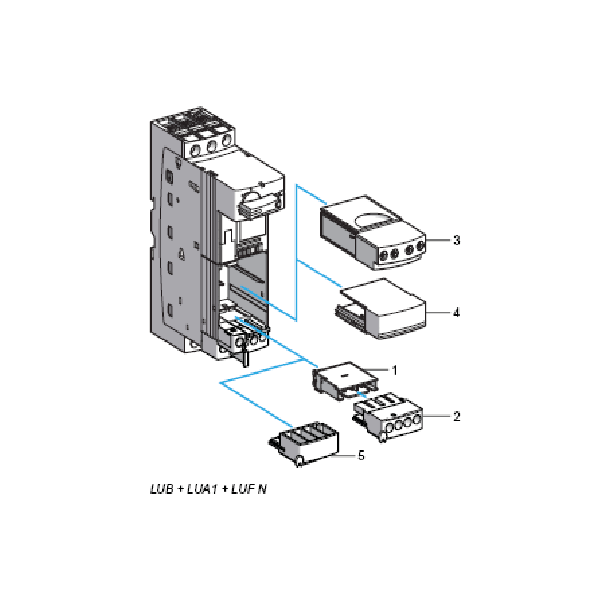 3

4

1

2

5

LUB + LUA1 + LUF N